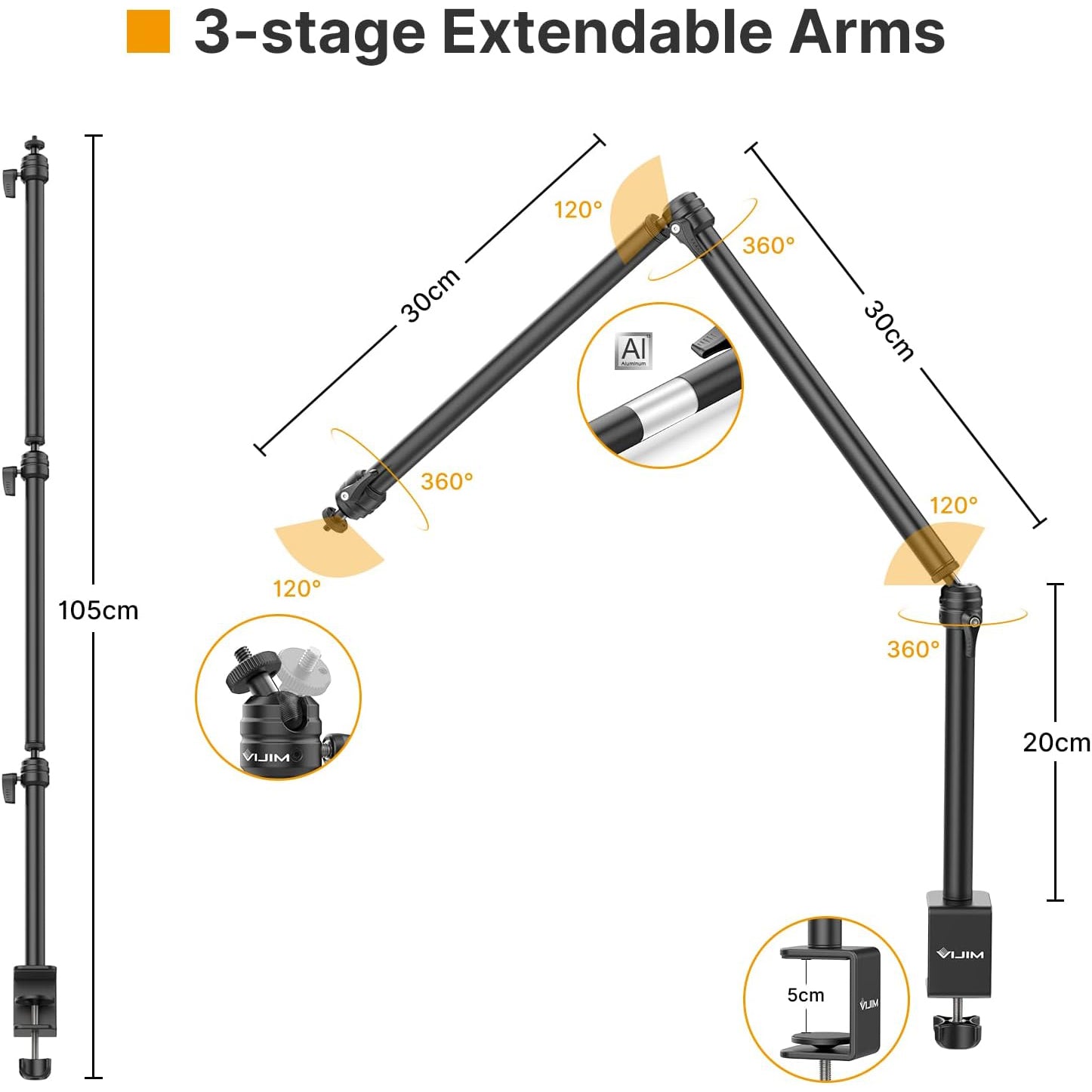 3-stage Extendable Arms

105cm

30cm

120°

360°

30cm

Al
Aluminum

360°

120°

120°

360°

VIJIM

20cm

VIJIM

5cm

VIJIM