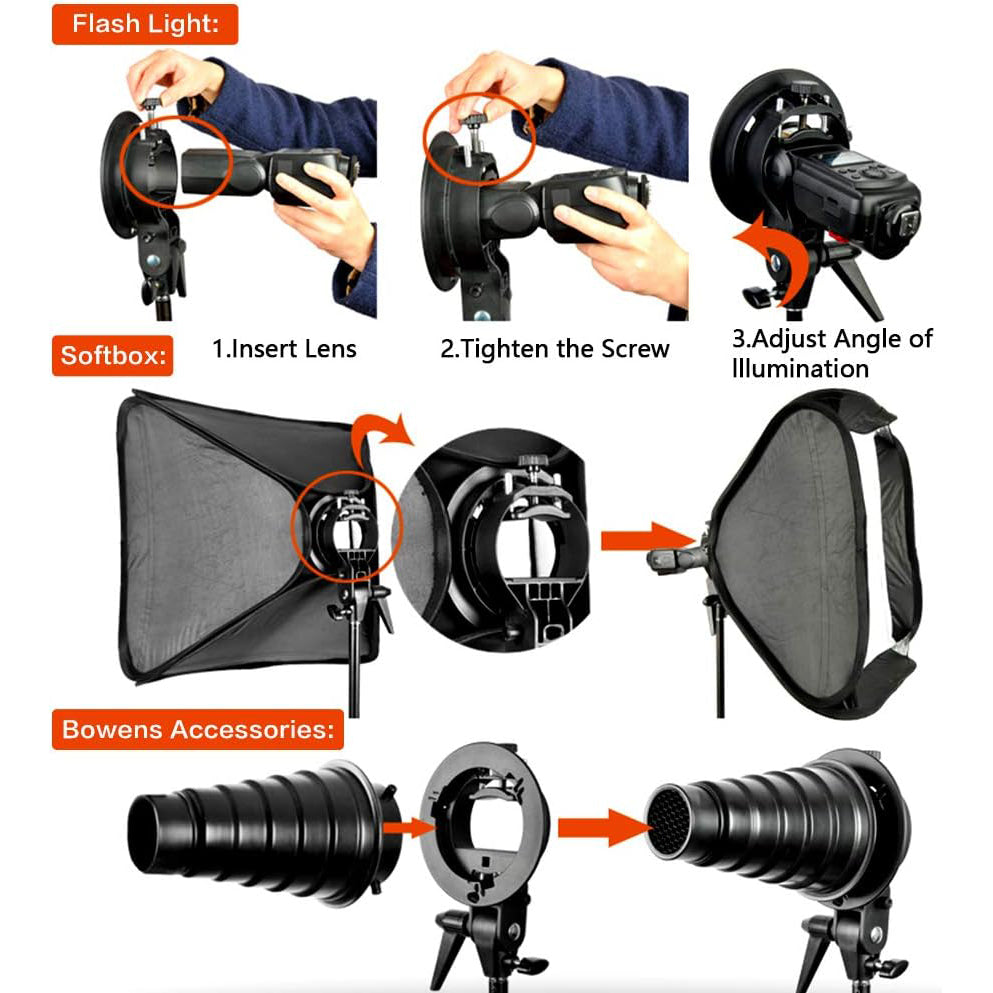 Flash Light:

1.Insert Lens

2.Tighten the Screw

3.Adjust Angle of Illumination

Softbox:

Bowens Accessories: