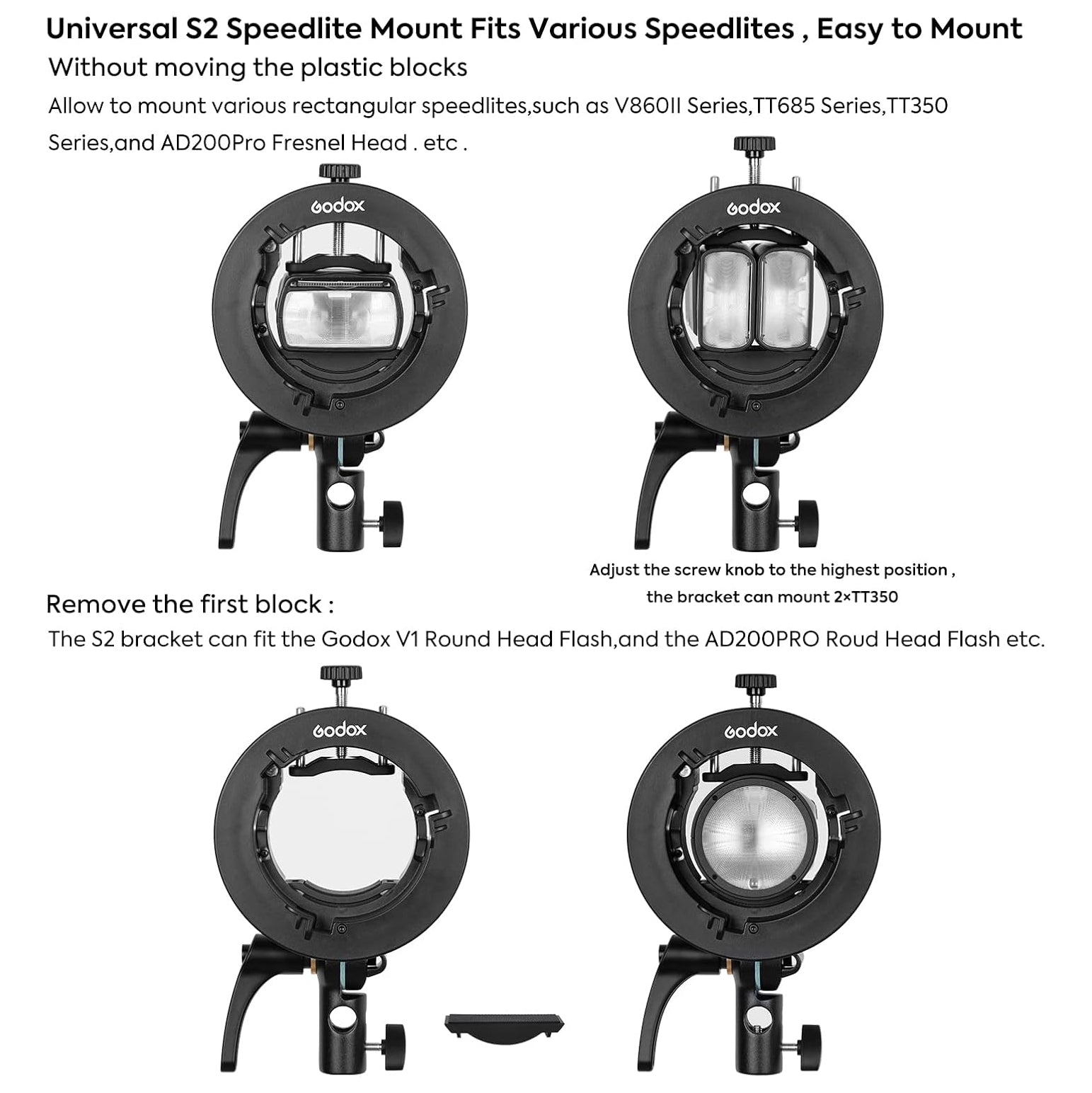 Universal S2 Speedlite Mount Fits Various Speedlites , Easy to Mount

Without moving the plastic blocks

Allow to mount various rectangular speedlites,such as V860II Series,TT685 Series,TT350 Series,and AD200Pro Fresnel Head . etc .

Godox

Godox

Adjust the screw knob to the highest position , the bracket can mount 2×TT350

Remove the first block :

The S2 bracket can fit the Godox V1 Round Head Flash,and the AD200PRO Roud Head Flash etc.

Godox

Godox