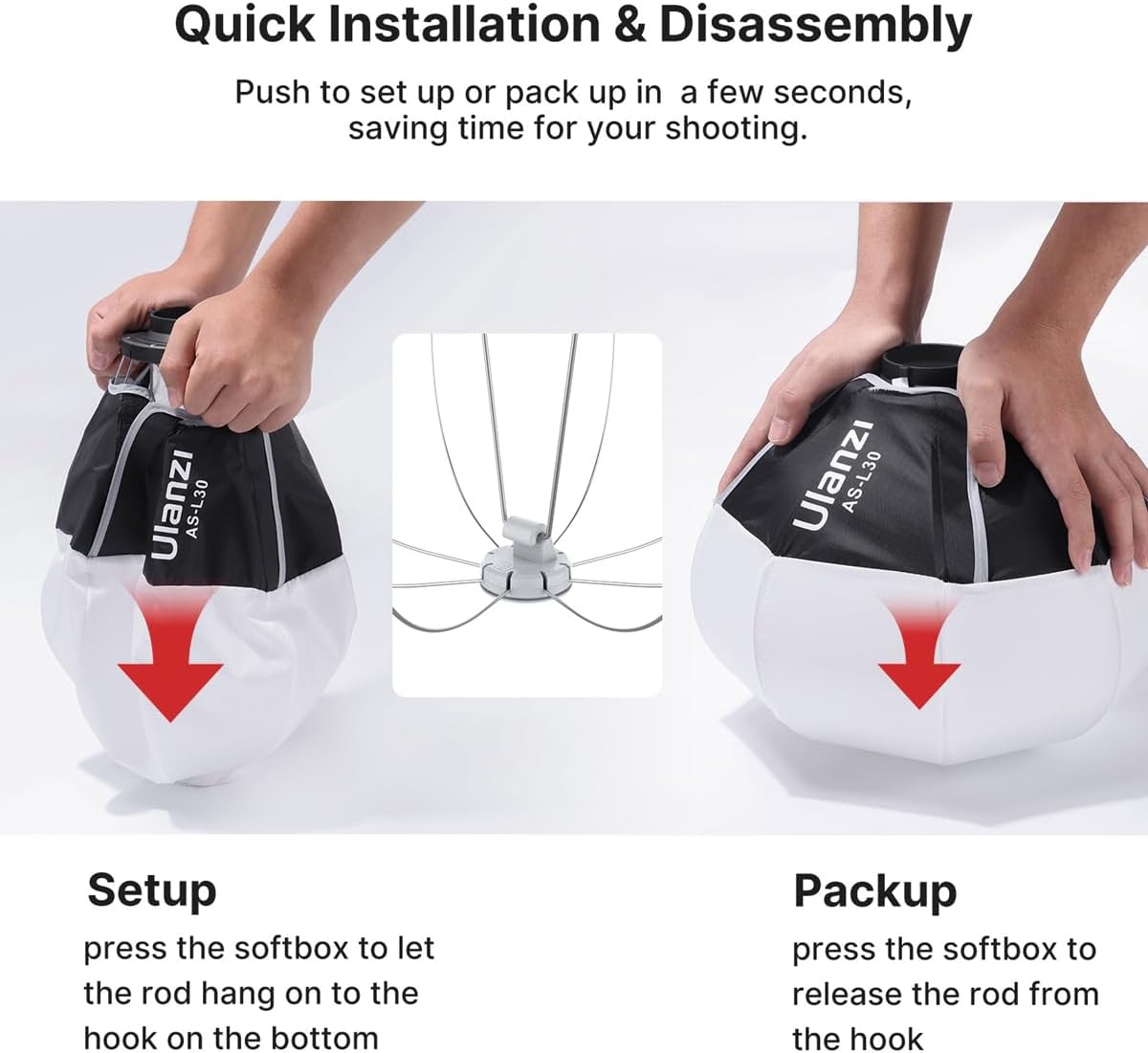 Quick Installation & Disassembly

Push to set up or pack up in  a few seconds, saving time for your shooting.

Ulanzi
AS-L30

Ulanzi
AS-L30

Setup
press the softbox to let the rod hang on to the hook on the bottom

Packup
press the softbox to release the rod from the hook